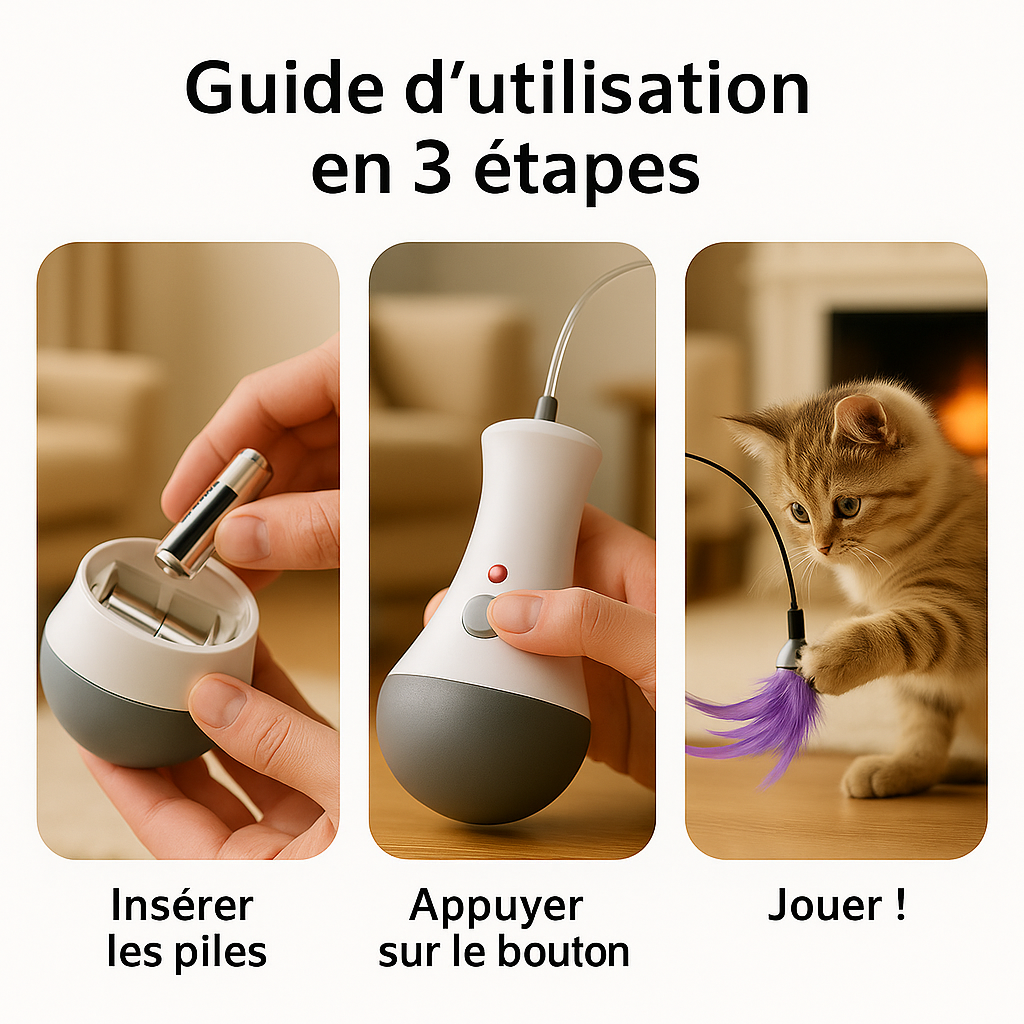 Guide d’utilisation en 3 étapes

Insérer les piles

Appuyer sur le bouton

Jouer !